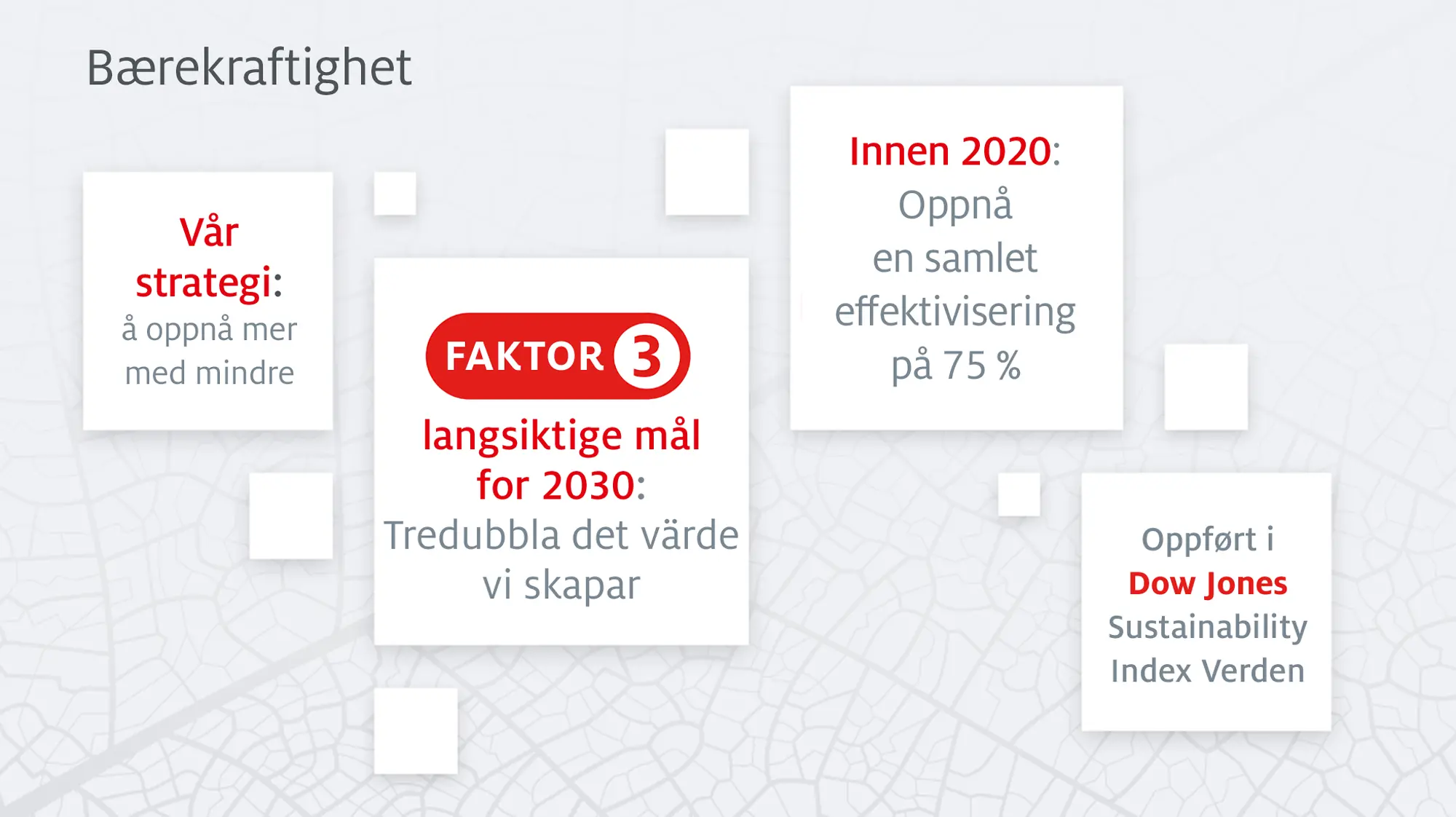 Bærekraftighet

Vår strategi:
å oppnå mer med mindre

FAKTOR 3
langsiktige mål for 2030:
Tredubbla det värde vi skapar

Innen 2020:
Oppnå en samlet effektivisering på 75 %

Oppført i
Dow Jones
Sustainability Index Verden